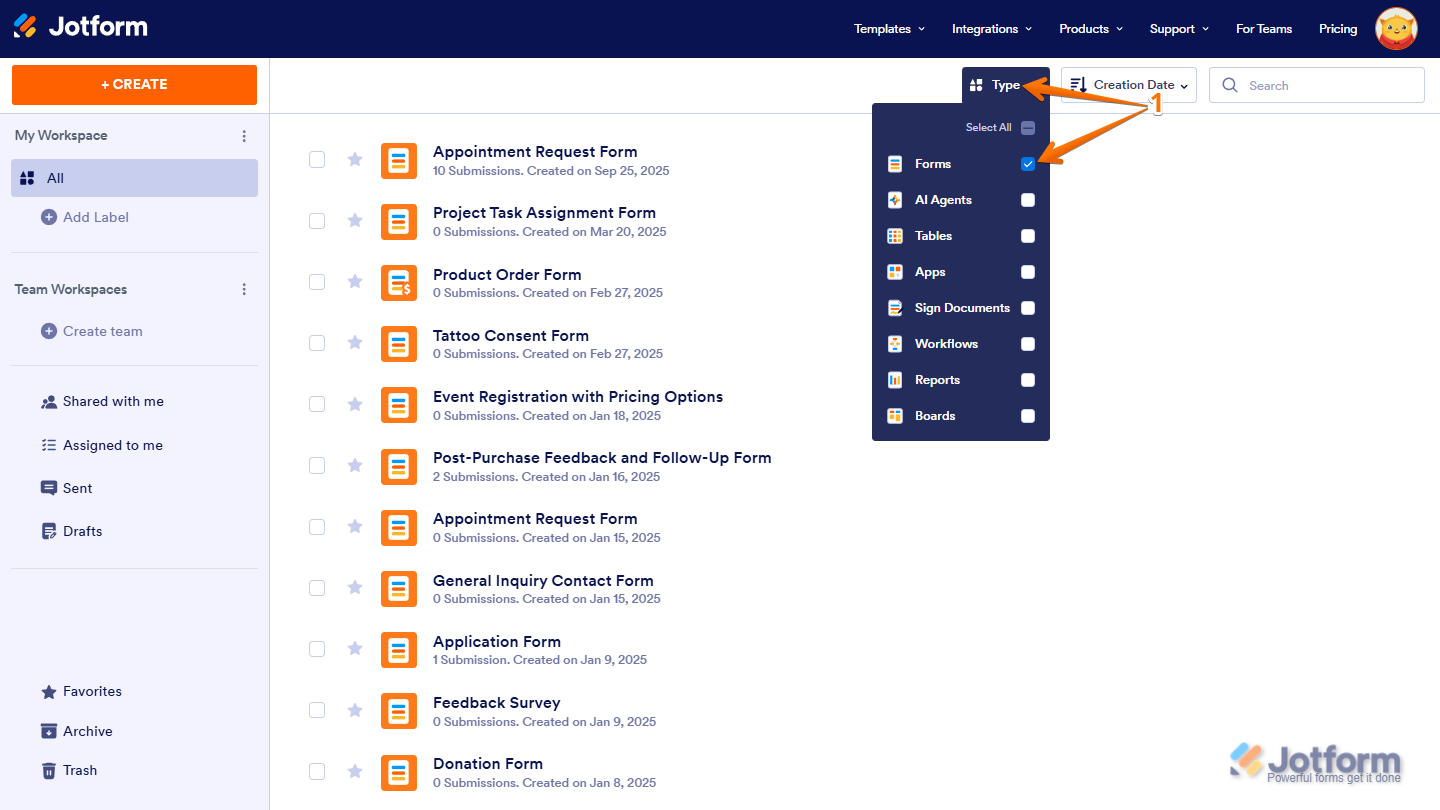 Jotform

Templates Integrations Products Support For Teams Pricing

+ CREATE

My Workspace

All

Add Label

Team Workspaces

Create team

Shared with me

Assigned to me

Sent

Drafts

Favorites

Archive

Trash

Type

Creation Date

Search

1

Select All

Forms

AI Agents

Tables

Apps

Sign Documents

Workflows

Reports

Boards

Appointment Request Form
10 Submissions. Created on Sep 25, 2025

Project Task Assignment Form
0 Submissions. Created on Mar 20, 2025

Product Order Form
0 Submissions. Created on Feb 27, 2025

Tattoo Consent Form
0 Submissions. Created on Feb 27, 2025

Event Registration with Pricing Options
0 Submissions. Created on Jan 18, 2025

Post-Purchase Feedback and Follow-Up Form
2 Submissions. Created on Jan 16, 2025

Appointment Request Form
0 Submissions. Created on Jan 15, 2025

General Inquiry Contact Form
0 Submissions. Created on Jan 15, 2025

Application Form
1 Submission. Created on Jan 9, 2025

Feedback Survey
0 Submissions. Created on Jan 9, 2025

Donation Form
0 Submissions. Created on Jan 8, 2025

Jotform
Powerful forms get it done