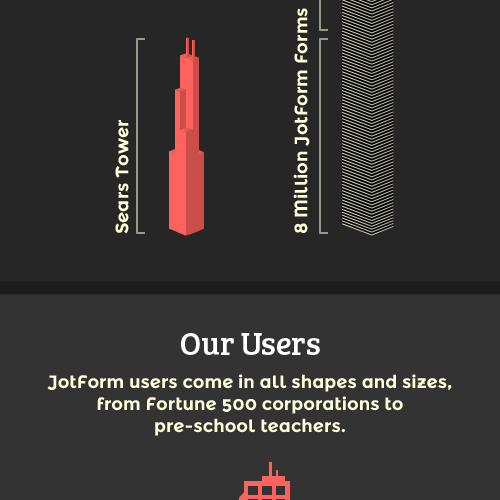 Sears Tower

8 Million JotForm Forms

Our Users

JotForm users come in all shapes and sizes, from Fortune 500 corporations to pre-school teachers.