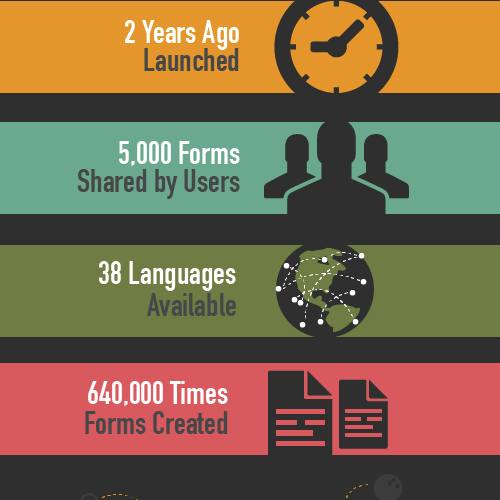 2 Years Ago
Launched

5,000 Forms
Shared by Users

38 Languages
Available

640,000 Times
Forms Created