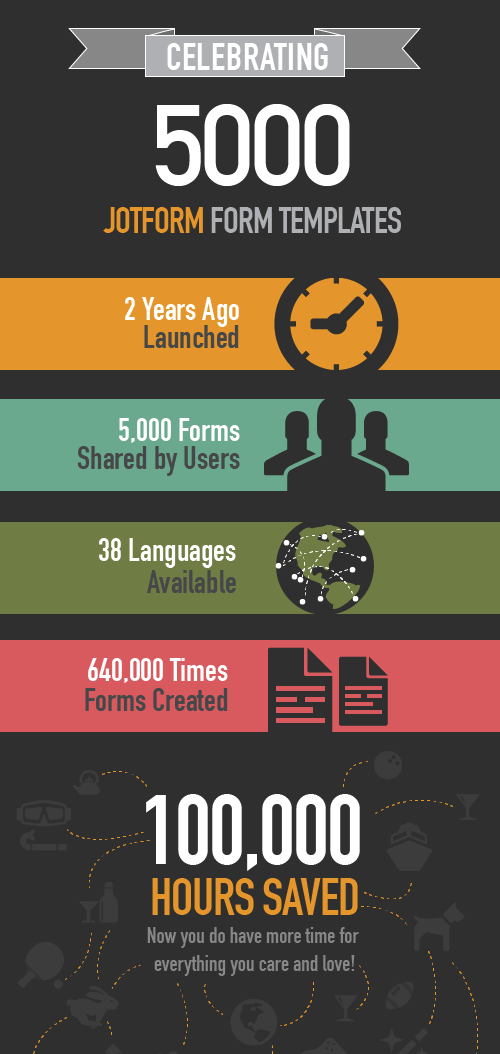 CELEBRATING

5000

JOTFORM FORM TEMPLATES

2 Years Ago
Launched

5,000 Forms
Shared by Users

38 Languages
Available

640,000 Times
Forms Created

100,000
HOURS SAVED

Now you do have more time for everything you care and love!