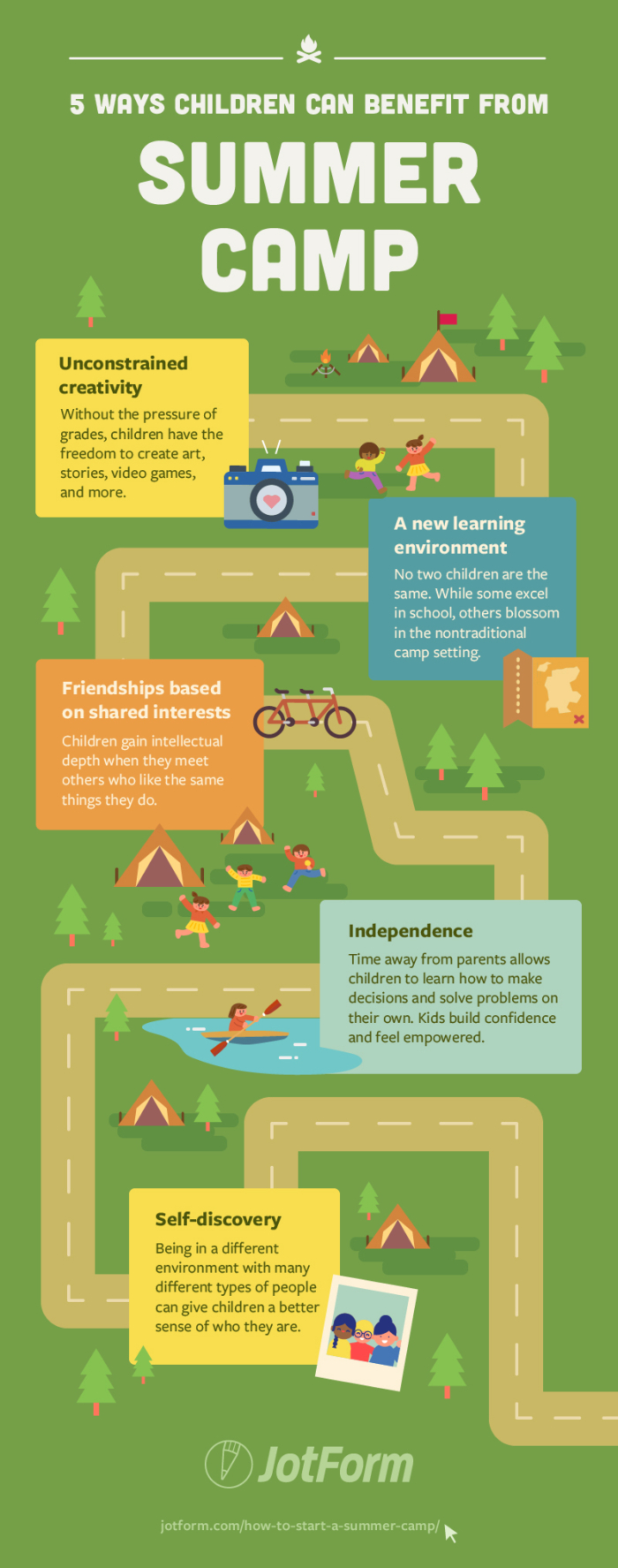 5 WAYS CHILDREN CAN BENEFIT FROM

SUMMER CAMP

Unconstrained creativity

Without the pressure of grades, children have the freedom to create art, stories, video games, and more.

A new learning environment

No two children are the same. While some excel in school, others blossom in the nontraditional camp setting.

Friendships based on shared interests

Children gain intellectual depth when they meet others who like the same things they do.

Independence

Time away from parents allows children to learn how to make decisions and solve problems on their own. Kids build confidence and feel empowered.

Self-discovery

Being in a different environment with many different types of people can give children a better sense of who they are.

JotForm

jotform.com/how-to-start-a-summer-camp/