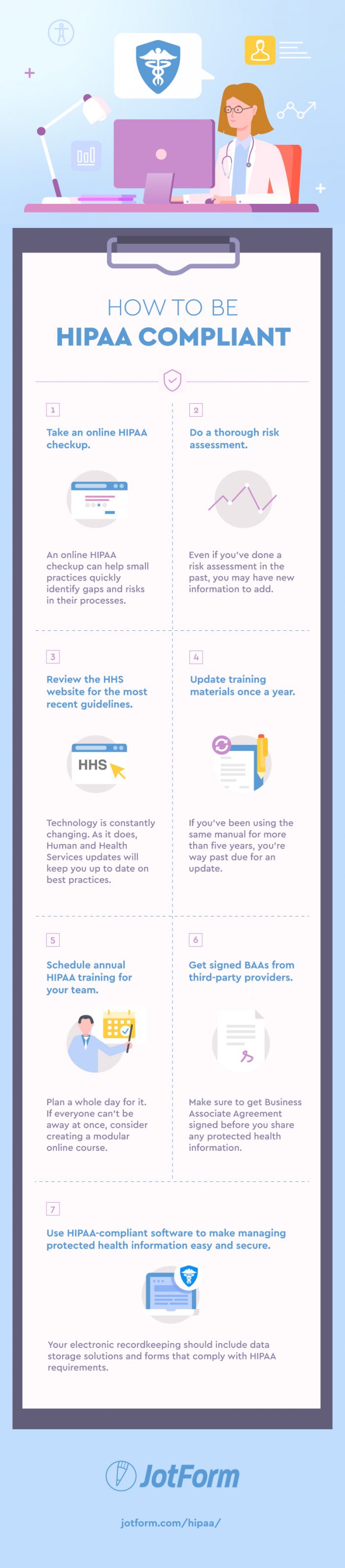 HOW TO BE
HIPAA COMPLIANT

1
Take an online HIPAA checkup.

An online HIPAA checkup can help small practices quickly identify gaps and risks in their processes.

2
Do a thorough risk assessment.

Even if you've done a risk assessment in the past, you may have new information to add.

3
Review the HHS website for the most recent guidelines.

HHS

Technology is constantly changing. As it does, Human and Health Services updates will keep you up to date on best practices.

4
Update training materials once a year.

If you've been using the same manual for more than five years, you're way past due for an update.

5
Schedule annual HIPAA training for your team.

Plan a whole day for it. If everyone can't be away at once, consider creating a modular online course.

6
Get signed BAAs from third-party providers.

Make sure to get Business Associate Agreement signed before you share any protected health information.

7
Use HIPAA-compliant software to make managing protected health information easy and secure.

Your electronic recordkeeping should include data storage solutions and forms that comply with HIPAA requirements.

JotForm

jotform.com/hipaa/