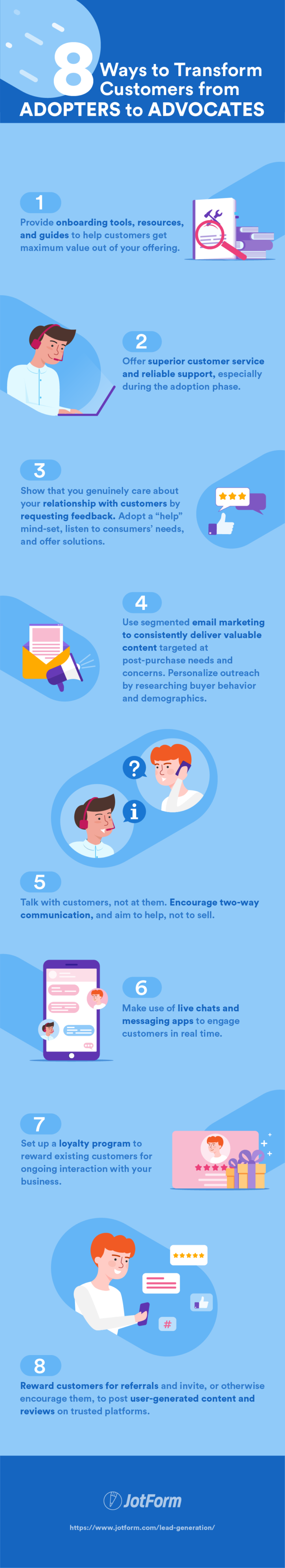 8 Ways to Transform Customers from ADOPTERS to ADVOCATES

1

Provide onboarding tools, resources, and guides to help customers get maximum value out of your offering.

2

Offer superior customer service and reliable support, especially during the adoption phase.

3

Show that you genuinely care about your relationship with customers by requesting feedback. Adopt a "help" mind-set, listen to consumers' needs, and offer solutions.

4

Use segmented email marketing to consistently deliver valuable content targeted at post-purchase needs and concerns. Personalize outreach by researching buyer behavior and demographics.

?

i

5

Talk with customers, not at them. Encourage two-way communication, and aim to help, not to sell.

6

Make use of live chats and messaging apps to engage customers in real time.

7

Set up a loyalty program to reward existing customers for ongoing interaction with your business.

#

8

Reward customers for referrals and invite, or otherwise encourage them, to post user-generated content and reviews on trusted platforms.

JotForm

https://www.jotform.com/lead-generation/