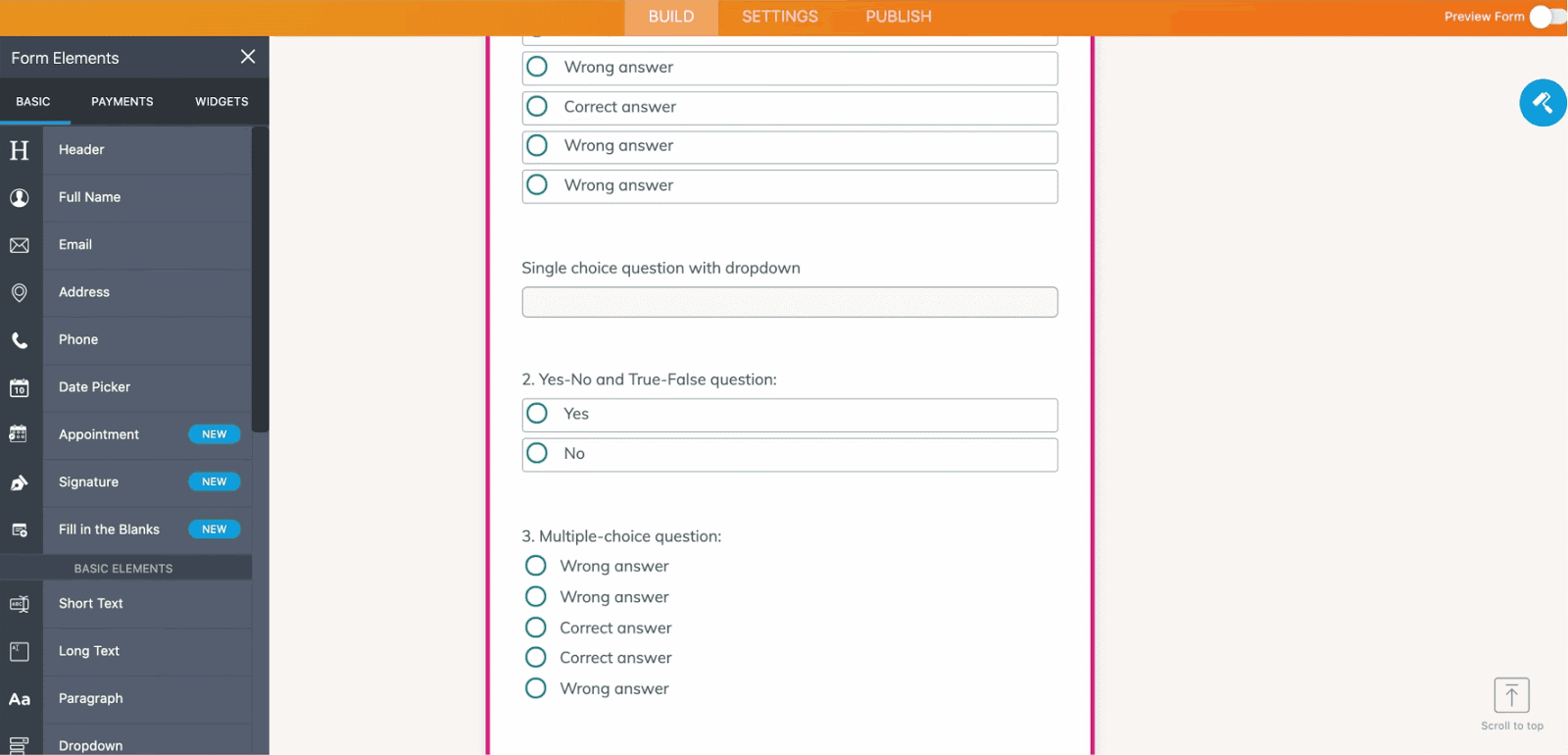 BUILD SETTINGS PUBLISH

Preview Form

Form Elements

BASIC PAYMENTS WIDGETS

Header

Full Name

Email

Address

Phone

Date Picker

Appointment NEW

Signature NEW

Fill in the Blanks NEW

BASIC ELEMENTS

Short Text

Long Text

Paragraph

Dropdown

Wrong answer

Correct answer

Wrong answer

Wrong answer

Single choice question with dropdown

2. Yes-No and True-False question:

Yes

No

3. Multiple-choice question:

Wrong answer

Wrong answer

Correct answer

Correct answer

Wrong answer

Scroll to top