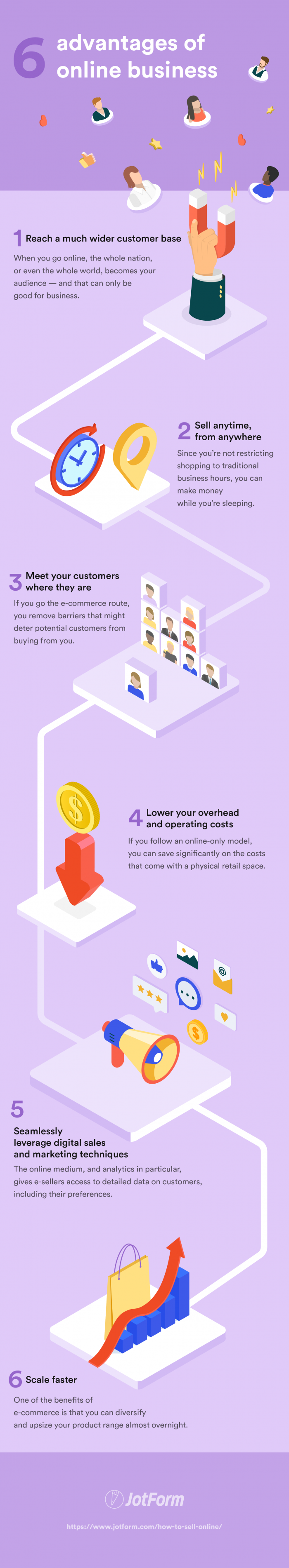 6 advantages of online business

1 Reach a much wider customer base

When you go online, the whole nation, or even the whole world, becomes your audience — and that can only be good for business.

2 Sell anytime, from anywhere

Since you're not restricting shopping to traditional business hours, you can make money while you're sleeping.

3 Meet your customers where they are

If you go the e-commerce route, you remove barriers that might deter potential customers from buying from you.

4 Lower your overhead and operating costs

If you follow an online-only model, you can save significantly on the costs that come with a physical retail space.

5 Seamlessly leverage digital sales and marketing techniques

The online medium, and analytics in particular, gives e-sellers access to detailed data on customers, including their preferences.

6 Scale faster

One of the benefits of e-commerce is that you can diversify and upsize your product range almost overnight.

JotForm

https://www.jotform.com/how-to-sell-online/