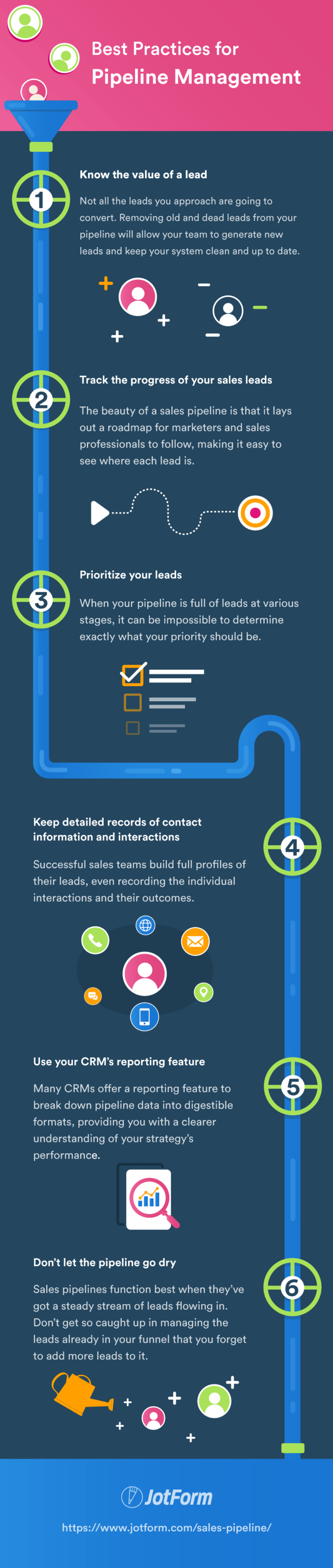 Best Practices for
Pipeline Management

1

Know the value of a lead

Not all the leads you approach are going to convert. Removing old and dead leads from your pipeline will allow your team to generate new leads and keep your system clean and up to date.

2

Track the progress of your sales leads

The beauty of a sales pipeline is that it lays out a roadmap for marketers and sales professionals to follow, making it easy to see where each lead is.

3

Prioritize your leads

When your pipeline is full of leads at various stages, it can be impossible to determine exactly what your priority should be.

4

Keep detailed records of contact information and interactions

Successful sales teams build full profiles of their leads, even recording the individual interactions and their outcomes.

5

Use your CRM's reporting feature

Many CRMs offer a reporting feature to break down pipeline data into digestible formats, providing you with a clearer understanding of your strategy's performance.

6

Don't let the pipeline go dry

Sales pipelines function best when they've got a steady stream of leads flowing in. Don't get so caught up in managing the leads already in your funnel that you forget to add more leads to it.

JotForm

https://www.jotform.com/sales-pipeline/