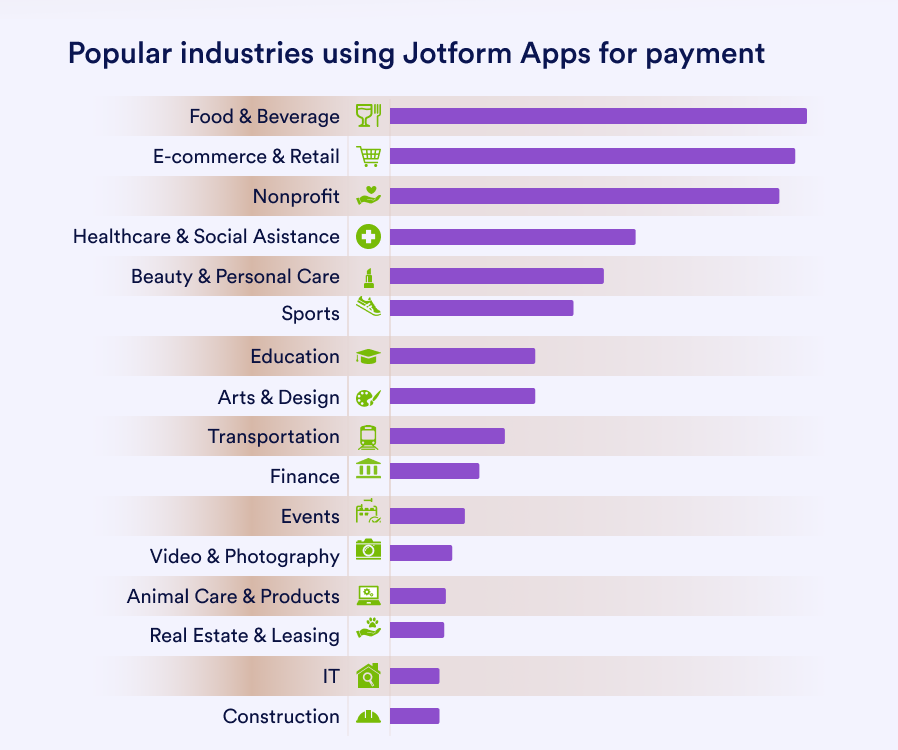 Popular industries using Jotform Apps for payment

Food & Beverage
E-commerce & Retail
Nonprofit
Healthcare & Social Asistance
Beauty & Personal Care
Sports
Education
Arts & Design
Transportation
Finance
Events
Video & Photography
Animal Care & Products
Real Estate & Leasing
IT
Construction