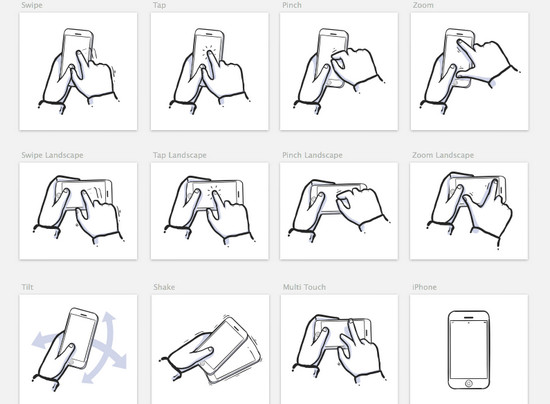 Swipe
Tap
Pinch
Zoom

Swipe Landscape
Tap Landscape
Pinch Landscape
Zoom Landscape

Tilt
Shake
Multi Touch
iPhone