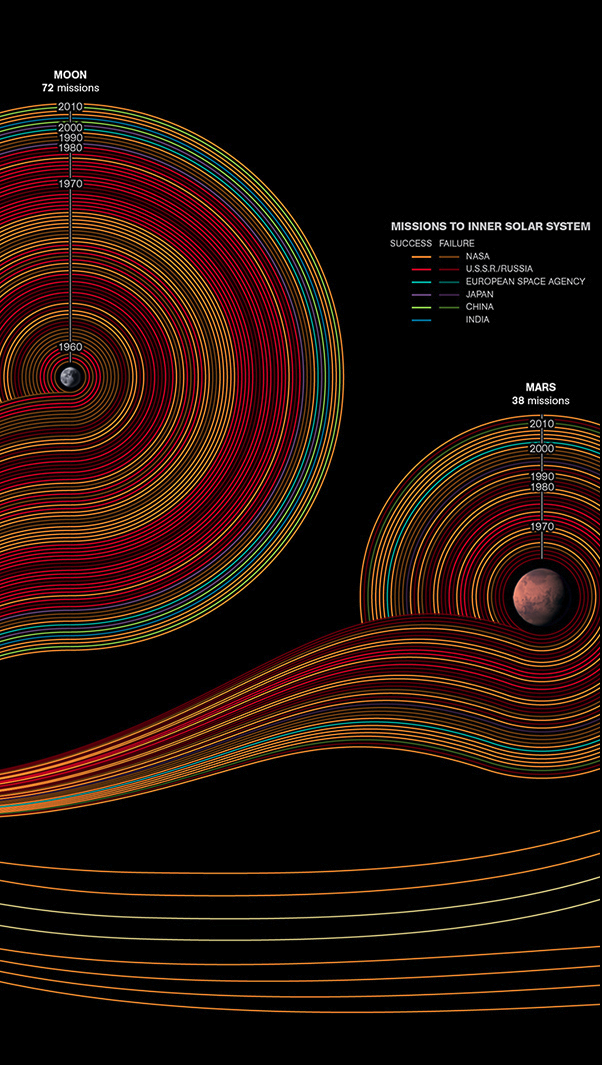 MOON
72 missions

2010
2000
1990
1980
1970
1960

MISSIONS TO INNER SOLAR SYSTEM
SUCCESS FAILURE
NASA
U.S.S.R./RUSSIA
EUROPEAN SPACE AGENCY
JAPAN
CHINA
INDIA

MARS
38 missions

2010
2000
1990
1980
1970