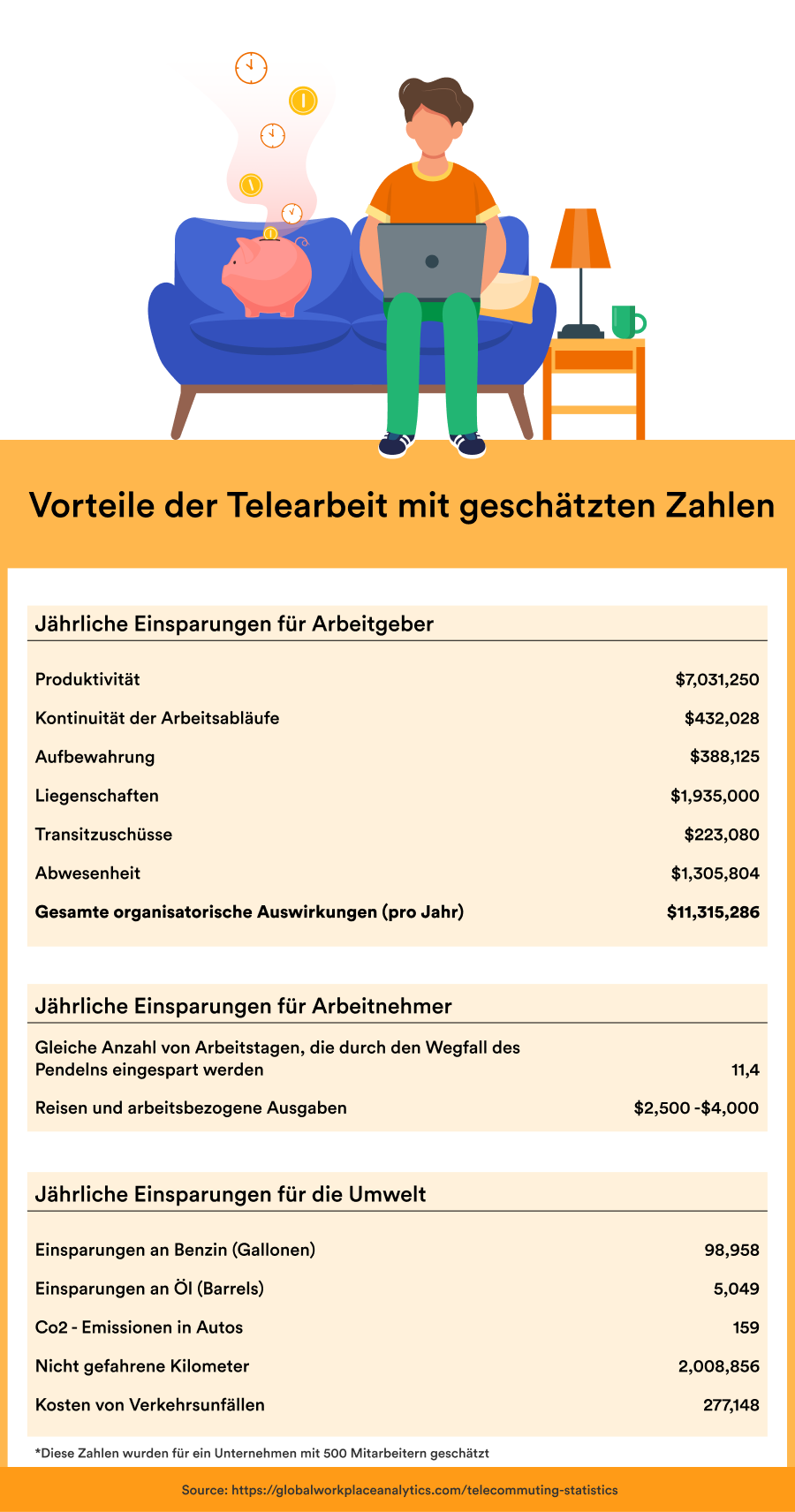 Vorteile der Telearbeit mit geschätzten Zahlen

| Jährliche Einsparungen für Arbeitgeber | |
|---|---|
| Produktivität | \$7,031,250 |
| Kontinuität der Arbeitsabläufe | \$432,028 |
| Aufbewahrung | \$388,125 |
| Liegenschaften | \$1,935,000 |
| Transitzuschüsse | \$223,080 |
| Abwesenheit | \$1,305,804 |
| **Gesamte organisatorische Auswirkungen (pro Jahr)** | **\$11,315,286** |

| Jährliche Einsparungen für Arbeitnehmer | |
|---|---|
| Gleiche Anzahl von Arbeitstagen, die durch den Wegfall des Pendelns eingespart werden | 11,4 |
| Reisen und arbeitsbezogene Ausgaben | \$2,500 -\$4,000 |

| Jährliche Einsparungen für die Umwelt | |
|---|---|
| Einsparungen an Benzin (Gallonen) | 98,958 |
| Einsparungen an Öl (Barrels) | 5,049 |
| Co2 - Emissionen in Autos | 159 |
| Nicht gefahrene Kilometer | 2,008,856 |
| Kosten von Verkehrsunfällen | 277,148 |

*Diese Zahlen wurden für ein Unternehmen mit 500 Mitarbeitern geschätzt

Source: https://globalworkplaceanalytics.com/telecommuting-statistics