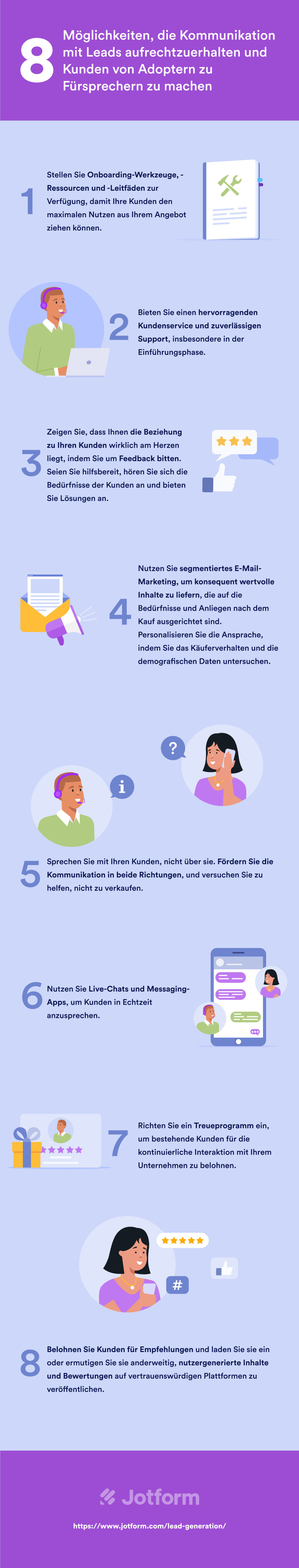 8 Möglichkeiten, die Kommunikation mit Leads aufrechtzuerhalten und Kunden von Adoptern zu Fürsprechern zu machen

1 Stellen Sie Onboarding-Werkzeuge, -Ressourcen und -Leitfäden zur Verfügung, damit Ihre Kunden den maximalen Nutzen aus Ihrem Angebot ziehen können.

2 Bieten Sie einen hervorragenden Kundenservice und zuverlässigen Support, insbesondere in der Einführungsphase.

3 Zeigen Sie, dass Ihnen die Beziehung zu Ihren Kunden wirklich am Herzen liegt, indem Sie um Feedback bitten. Seien Sie hilfsbereit, hören Sie sich die Bedürfnisse der Kunden an und bieten Sie Lösungen an.

4 Nutzen Sie segmentiertes E-Mail-Marketing, um konsequent wertvolle Inhalte zu liefern, die auf die Bedürfnisse und Anliegen nach dem Kauf ausgerichtet sind. Personalisieren Sie die Ansprache, indem Sie das Käuferverhalten und die demografischen Daten untersuchen.

?

i

5 Sprechen Sie mit Ihren Kunden, nicht über sie. Fördern Sie die Kommunikation in beide Richtungen, und versuchen Sie zu helfen, nicht zu verkaufen.

6 Nutzen Sie Live-Chats und Messaging-Apps, um Kunden in Echtzeit anzusprechen.

7 Richten Sie ein Treueprogramm ein, um bestehende Kunden für die kontinuierliche Interaktion mit Ihrem Unternehmen zu belohnen.

#

8 Belohnen Sie Kunden für Empfehlungen und laden Sie sie ein oder ermutigen Sie sie anderweitig, nutzergenerierte Inhalte und Bewertungen auf vertrauenswürdigen Plattformen zu veröffentlichen.

Jotform

https://www.jotform.com/lead-generation/