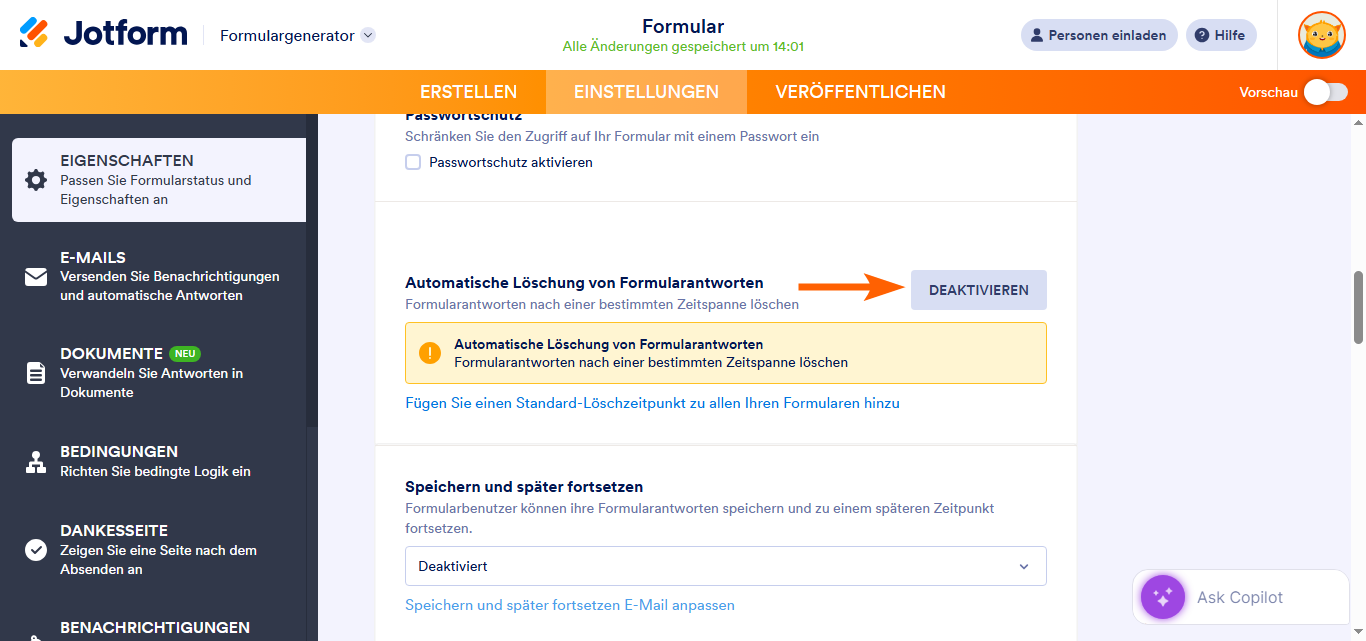 Jotform Formulargenerator

Formular
Alle Änderungen gespeichert um 14:01

Personen einladen Hilfe

ERSTELLEN EINSTELLUNGEN VERÖFFENTLICHEN Vorschau

EIGENSCHAFTEN
Passen Sie Formularstatus und Eigenschaften an

E-MAILS
Versenden Sie Benachrichtigungen und automatische Antworten

DOKUMENTE NEU
Verwandeln Sie Antworten in Dokumente

BEDINGUNGEN
Richten Sie bedingte Logik ein

DANKESSEITE
Zeigen Sie eine Seite nach dem Absenden an

BENACHRICHTIGUNGEN

Passwortschutz
Schränken Sie den Zugriff auf Ihr Formular mit einem Passwort ein
Passwortschutz aktivieren

Automatische Löschung von Formularantworten
Formularantworten nach einer bestimmten Zeitspanne löschen
DEAKTIVIEREN

Automatische Löschung von Formularantworten
Formularantworten nach einer bestimmten Zeitspanne löschen

Fügen Sie einen Standard-Löschzeitpunkt zu allen Ihren Formularen hinzu

Speichern und später fortsetzen
Formularbenutzer können ihre Formularantworten speichern und zu einem späteren Zeitpunkt fortsetzen.
Deaktiviert
Speichern und später fortsetzen E-Mail anpassen

Ask Copilot