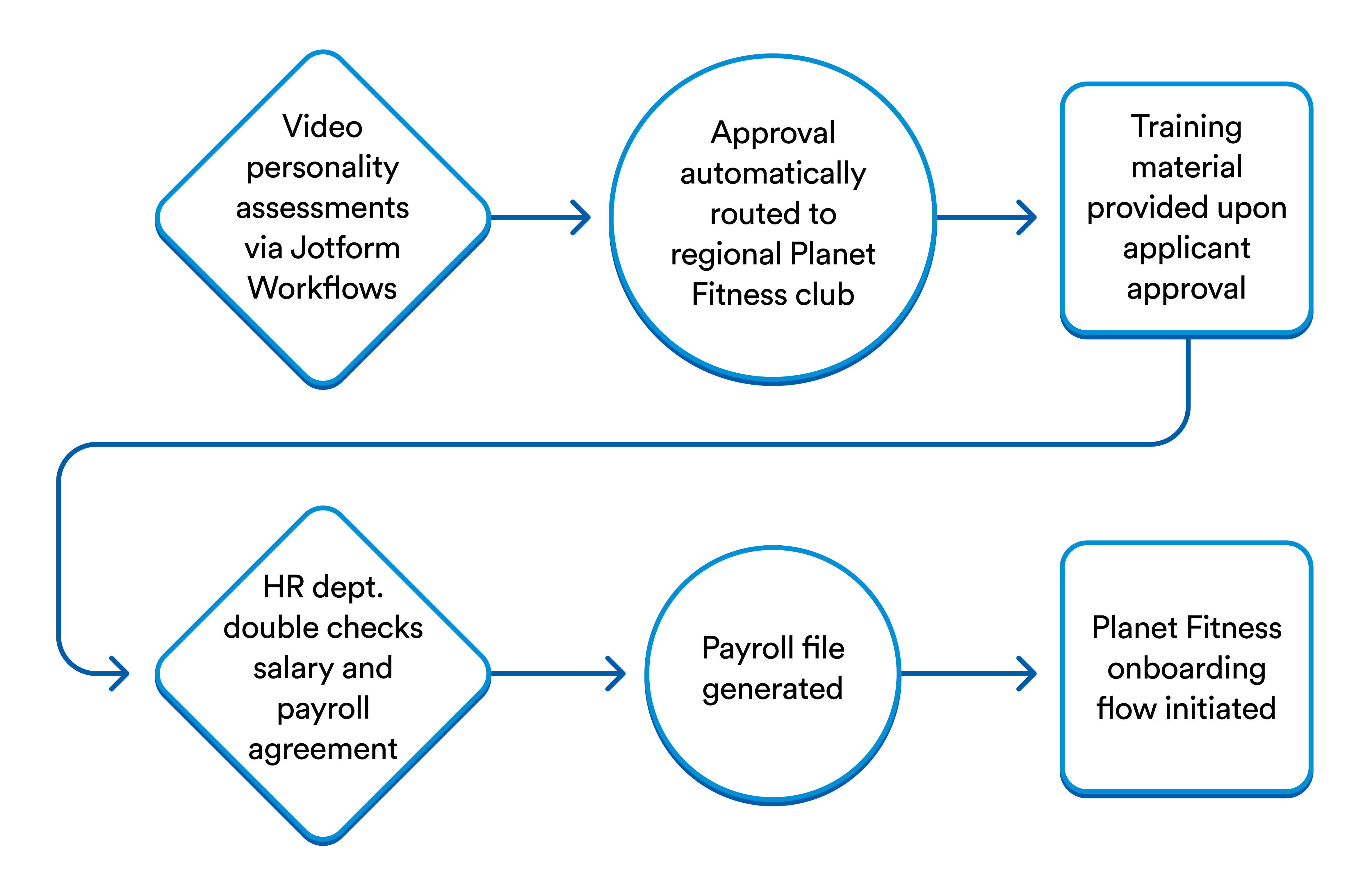 Video personality assessments via Jotform Workflows

Approval automatically routed to regional Planet Fitness club

Training material provided upon applicant approval

HR dept. double checks salary and payroll agreement

Payroll file generated

Planet Fitness onboarding flow initiated