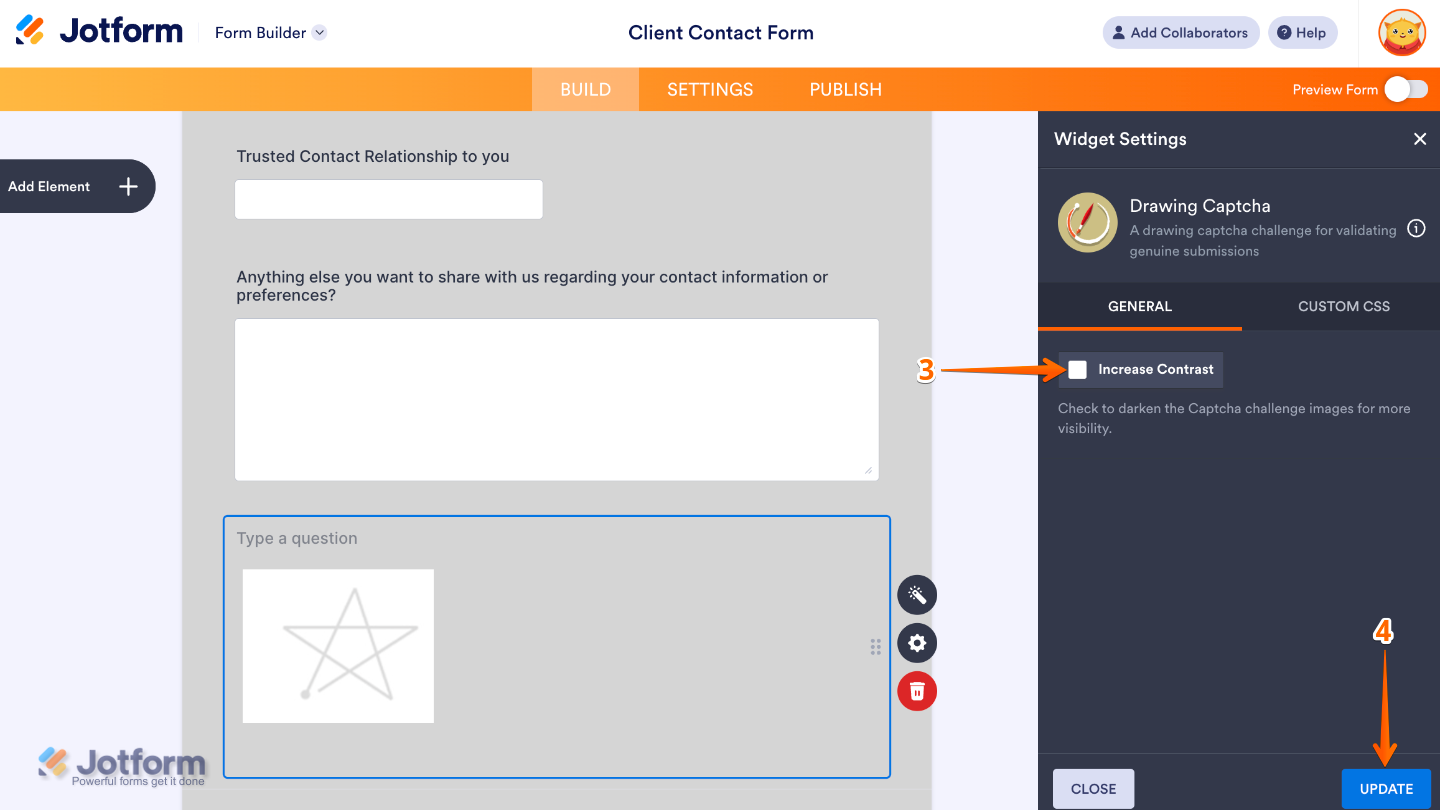 Jotform Form Builder

Client Contact Form

Add Collaborators Help

BUILD SETTINGS PUBLISH

Preview Form

Add Element

Trusted Contact Relationship to you

Anything else you want to share with us regarding your contact information or preferences?

Type a question

Widget Settings

Drawing Captcha
A drawing captcha challenge for validating genuine submissions

GENERAL CUSTOM CSS

3

Increase Contrast

Check to darken the Captcha challenge images for more visibility.

4

CLOSE UPDATE

Jotform
Powerful forms get it done